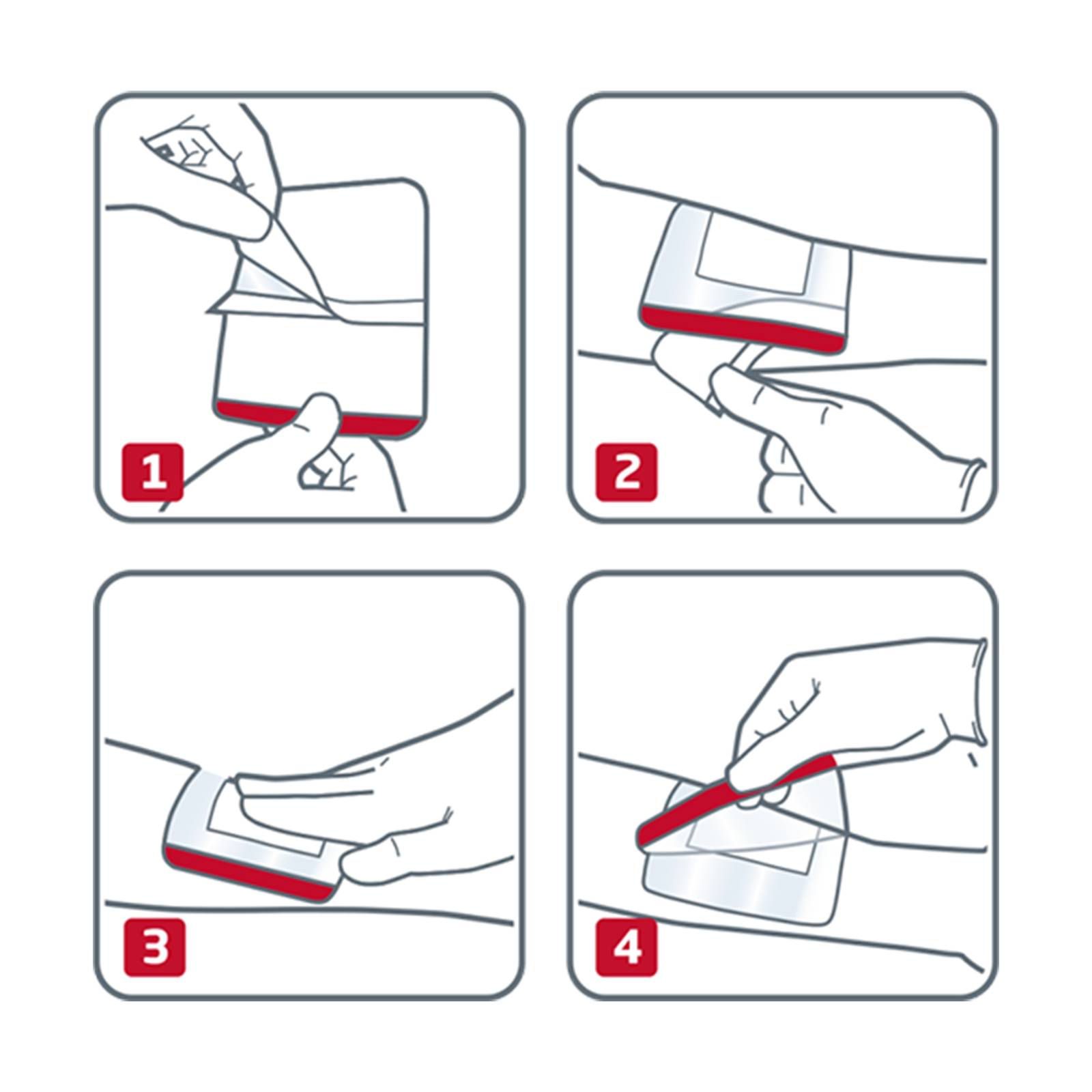 1

2

3

4